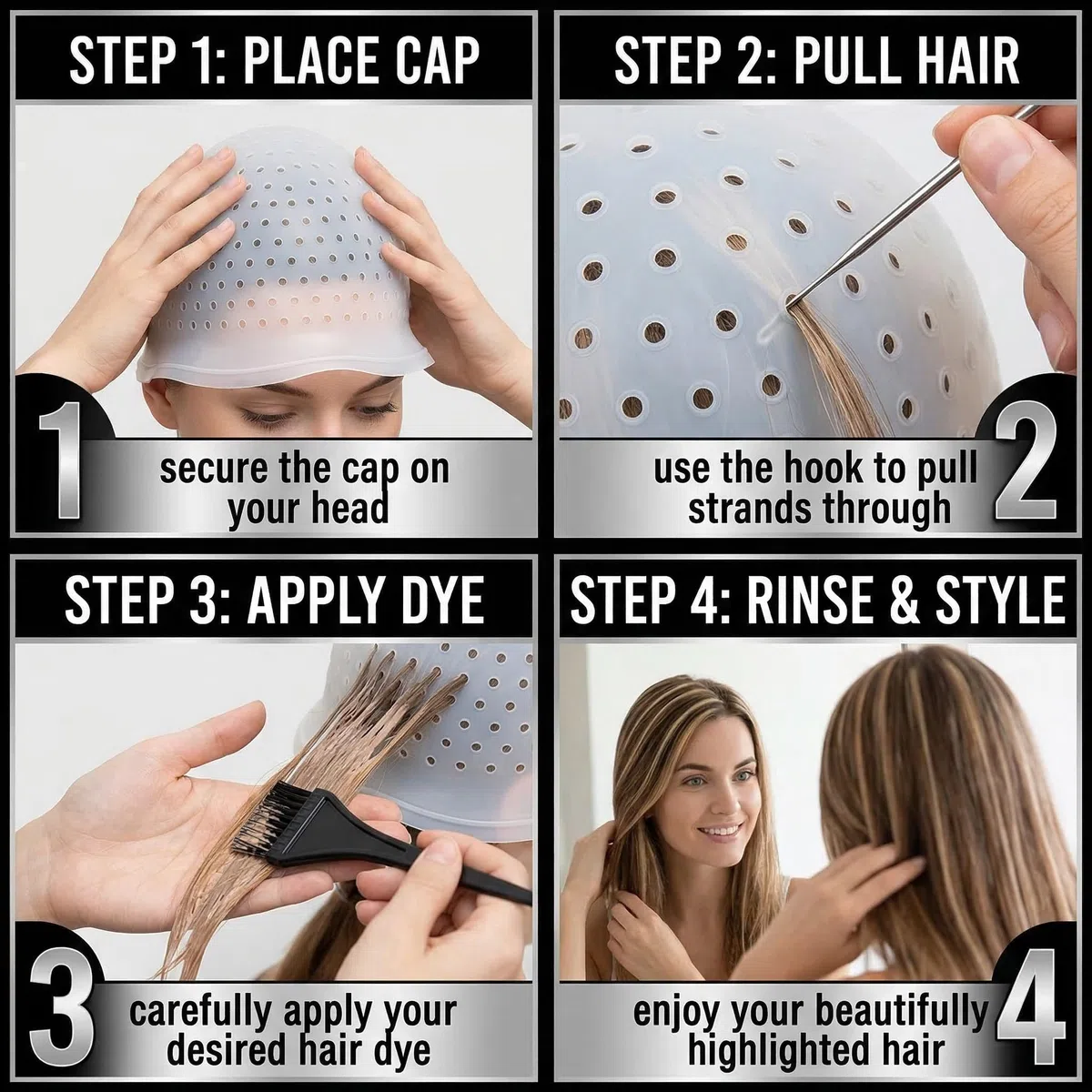 STEP 1: PLACE CAP

1

secure the cap on your head

STEP 2: PULL HAIR

use the hook to pull strands through

2

STEP 3: APPLY DYE

3

carefully apply your desired hair dye

STEP 4: RINSE & STYLE

enjoy your beautifully highlighted hair

4